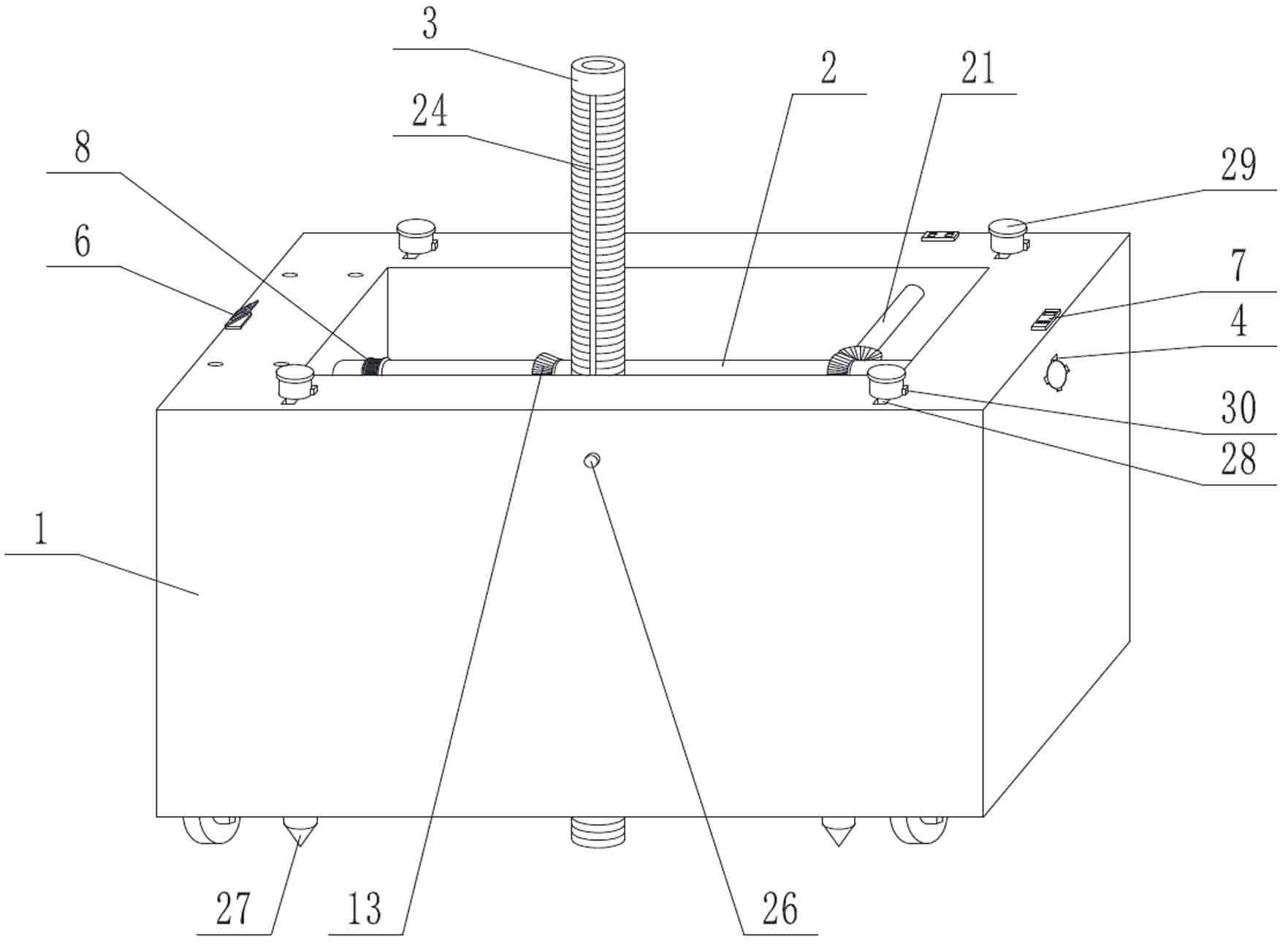 3
2
21
24
8
29
6
7
4
30
28
1
27
13
26